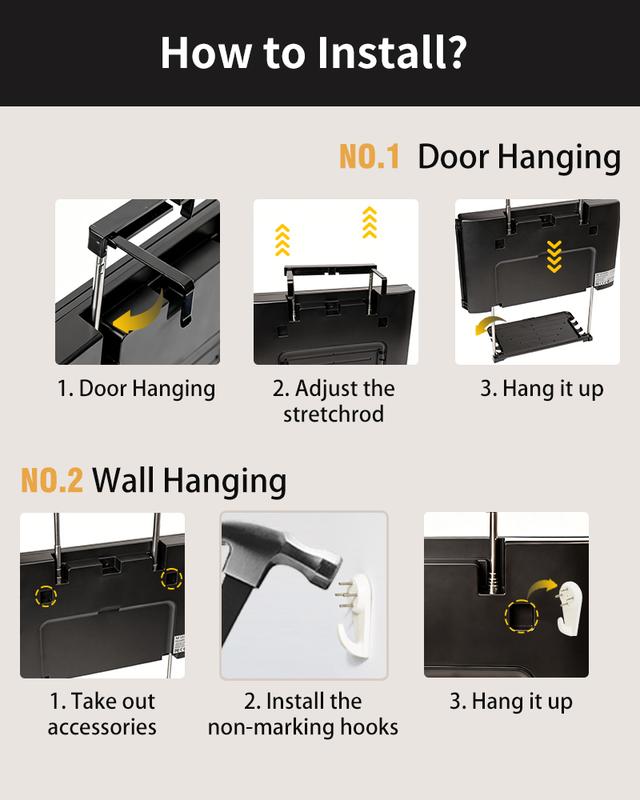 How to Install?

NO.1 Door Hanging

1. Door Hanging

2. Adjust the stretchrod

3. Hang it up

NO.2 Wall Hanging

1. Take out accessories

2. Install the non-marking hooks

3. Hang it up